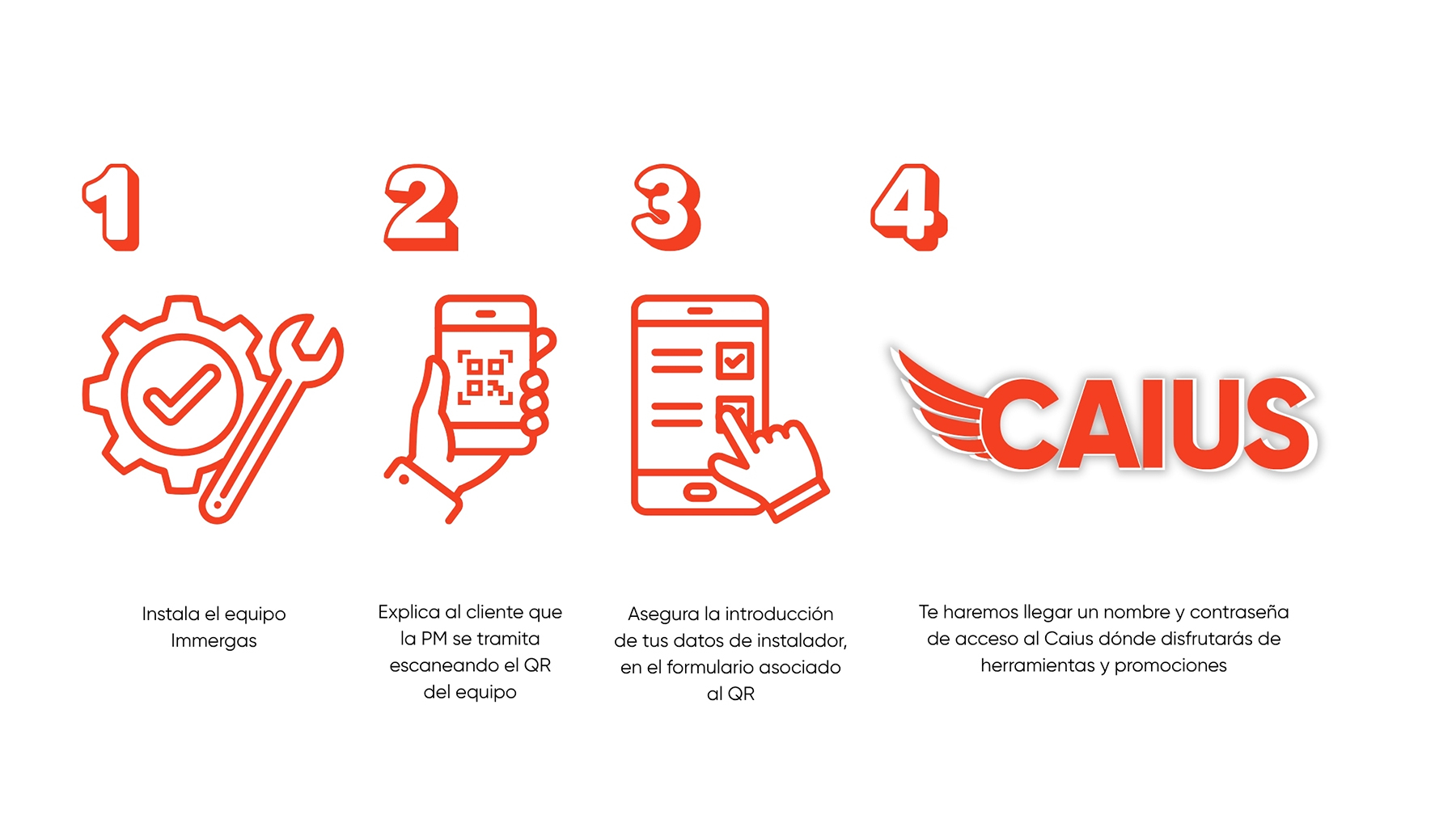 1

Instala el equipo Immergas

2

Explica al cliente que la PM se tramita escaneando el QR del equipo

3

Asegura la introducción de tus datos de instalador, en el formulario asociado al QR

4

CAIUS

Te haremos llegar un nombre y contraseña de acceso al Caius dónde disfrutarás de herramientas y promociones